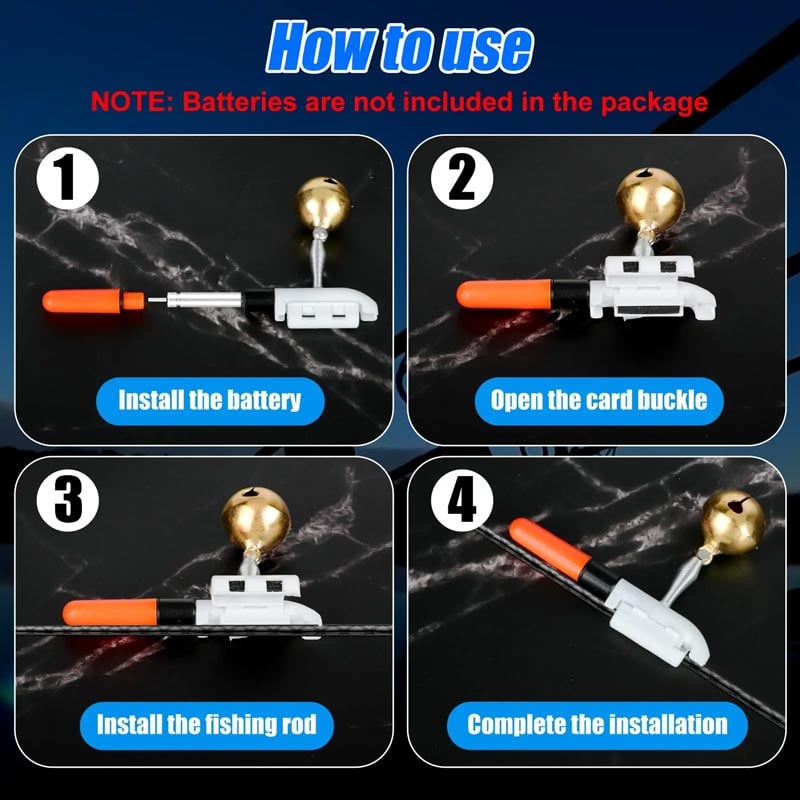 How to use

NOTE: Batteries are not included in the package

1

Install the battery

2

Open the card buckle

3

Install the fishing rod

4

Complete the installation