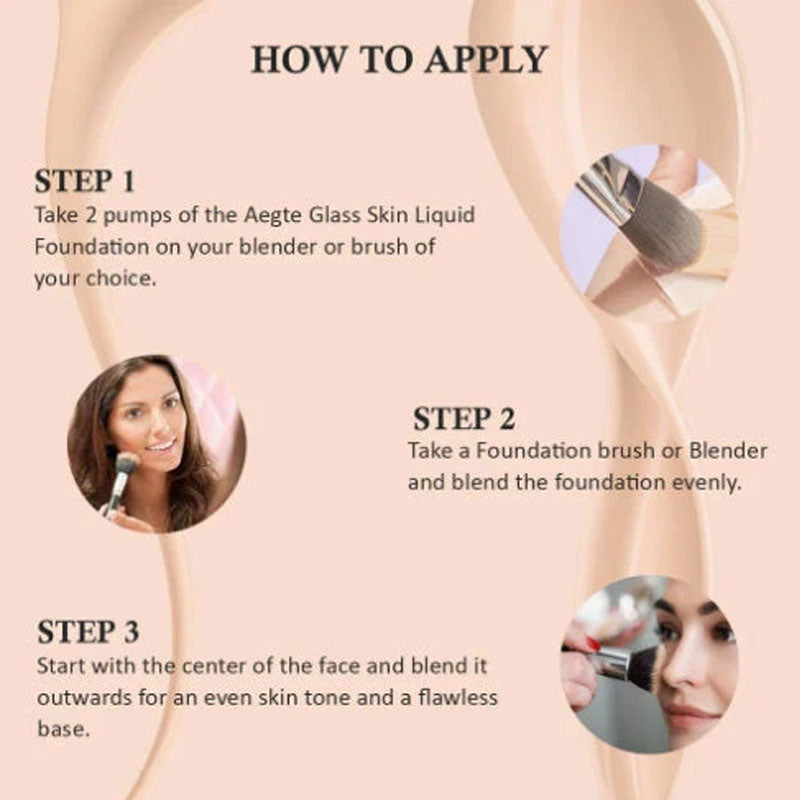 HOW TO APPLY

STEP 1
Take 2 pumps of the Aegte Glass Skin Liquid Foundation on your blender or brush of your choice.

STEP 2
Take a Foundation brush or Blender and blend the foundation evenly.

STEP 3
Start with the center of the face and blend it outwards for an even skin tone and a flawless base.