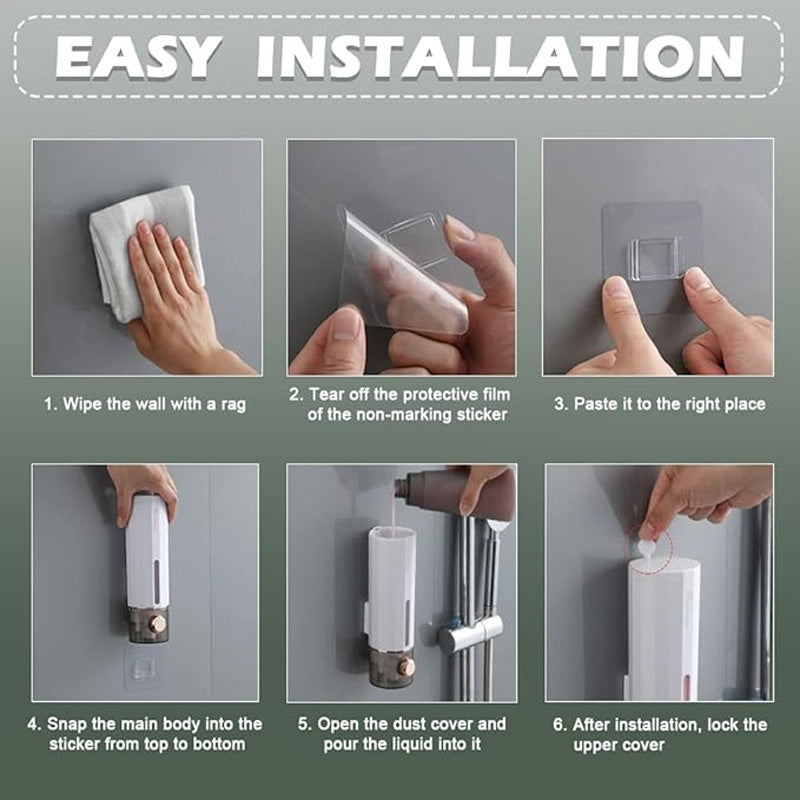 EASY INSTALLATION

1. Wipe the wall with a rag

2. Tear off the protective film of the non-marking sticker

3. Paste it to the right place

4. Snap the main body into the sticker from top to bottom

5. Open the dust cover and pour the liquid into it

6. After installation, lock the upper cover