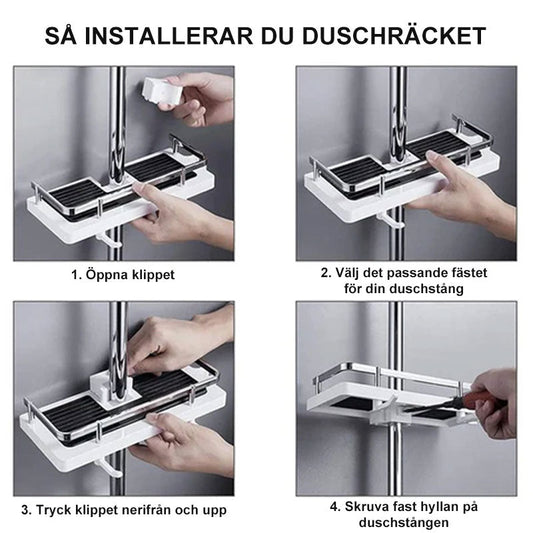 SÅ INSTALLERAR DU DUSCHRÄCKET

1. Öppna klippet

2. Välj det passande fästet för din duschstång

3. Tryck klippet nerifrån och upp

4. Skruva fast hyllan på duschstången