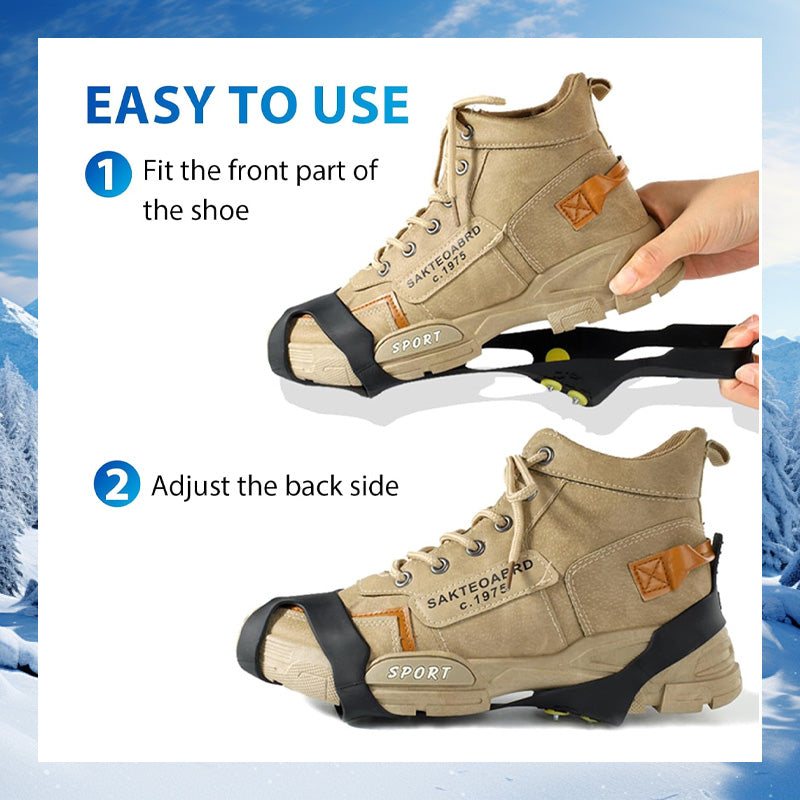 EASY TO USE

1 Fit the front part of the shoe

SAKTEOABRD c.1975

SPORT

2 Adjust the back side

SAKTEOABRD c.1975

SPORT