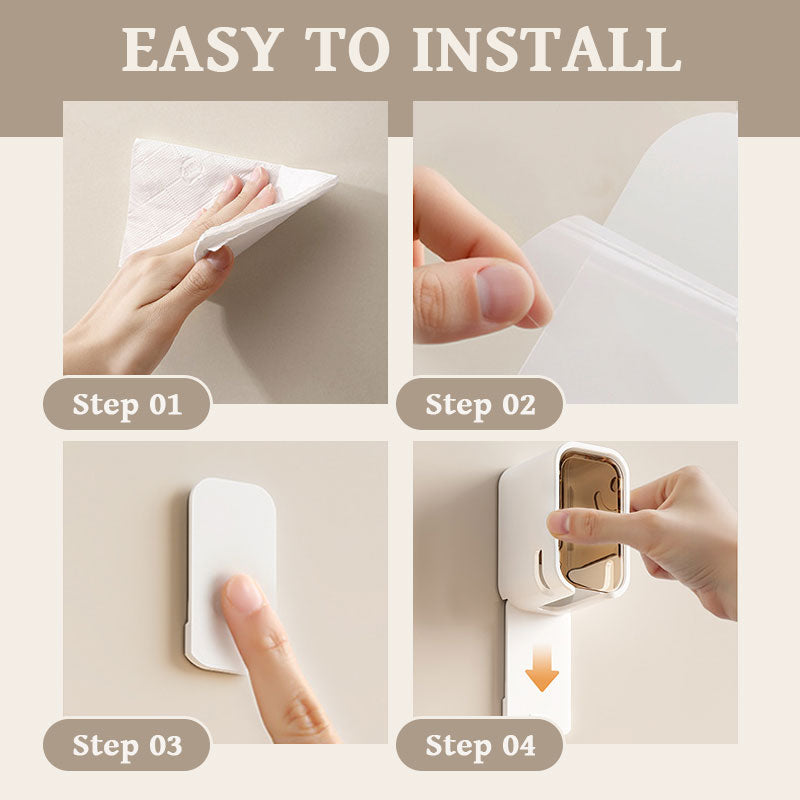 EASY TO INSTALL

Step 01

Step 02

Step 03

Step 04