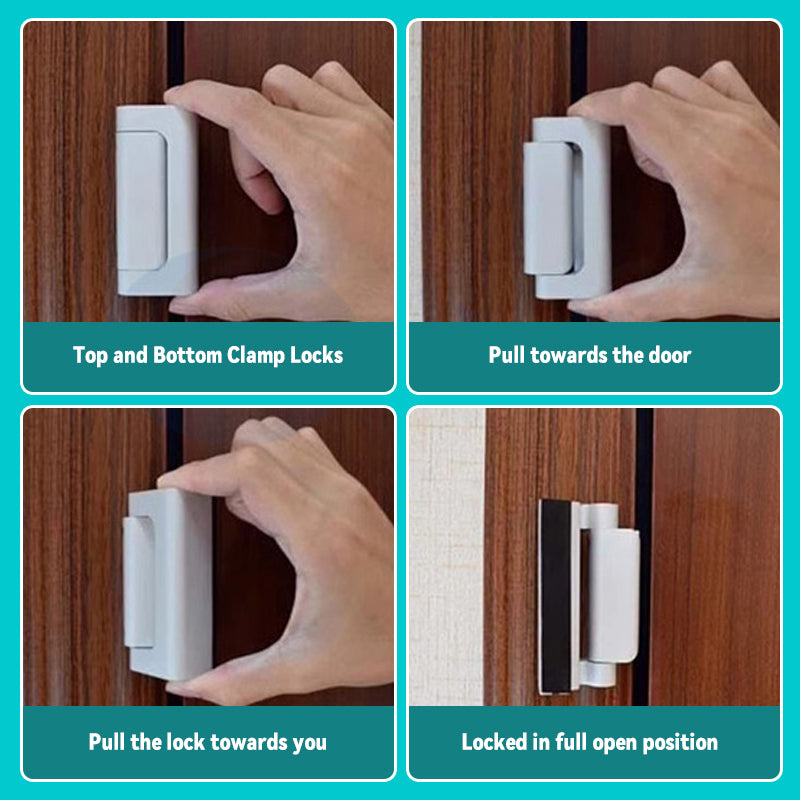 Top and Bottom Clamp Locks

Pull towards the door

Pull the lock towards you

Locked in full open position