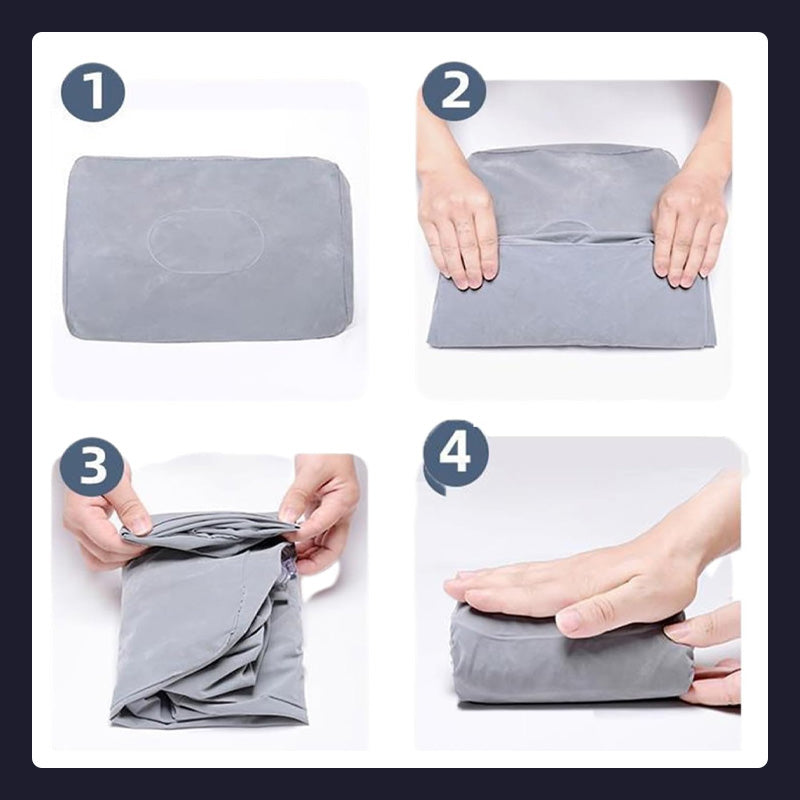 1

2

3

4