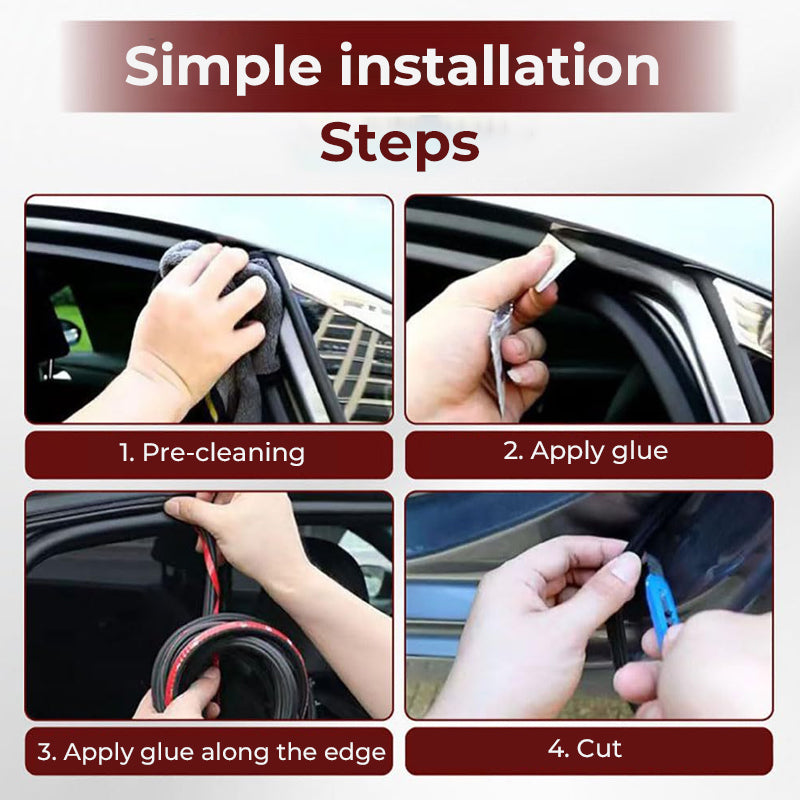 Simple installation

Steps

1. Pre-cleaning

2. Apply glue

3. Apply glue along the edge

4. Cut