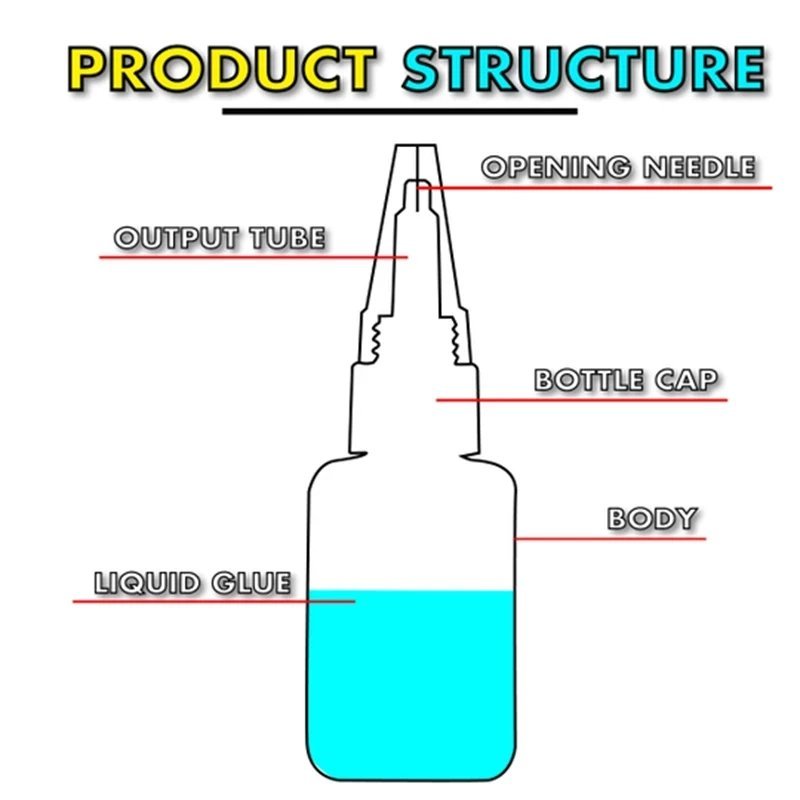 PRODUCT STRUCTURE

OPENING NEEDLE

OUTPUT TUBE

BOTTLE CAP

BODY

LIQUID GLUE