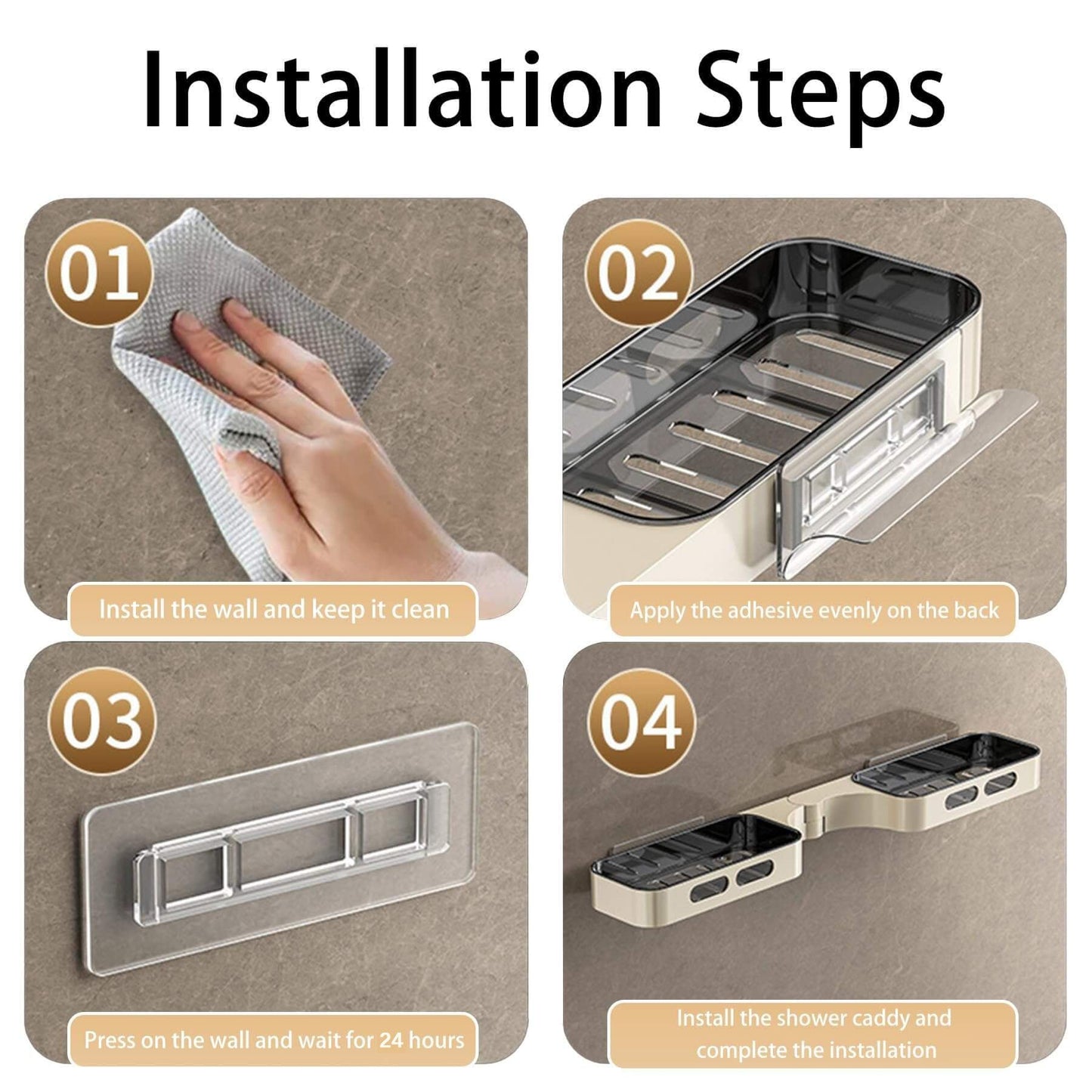 Installation Steps

01

Install the wall and keep it clean

02

Apply the adhesive evenly on the back

03

Press on the wall and wait for 24 hours

04

Install the shower caddy and complete the installation