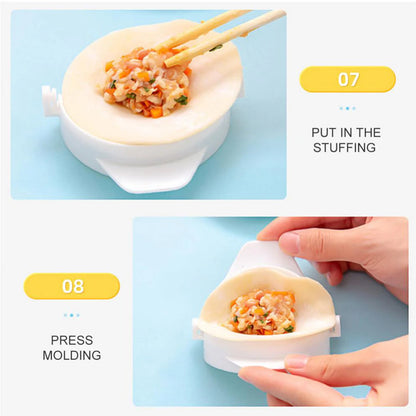 07

PUT IN THE STUFFING

08

PRESS MOLDING