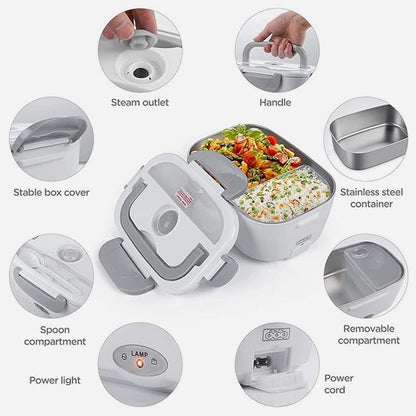 Steam outlet

Handle

Stable box cover

Stainless steel container

Spoon compartment

Removable compartment

LAMP

Power light

Power cord