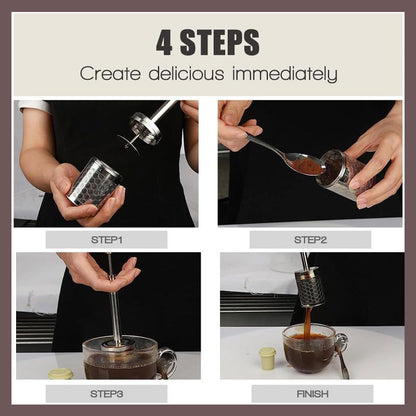 4 STEPS

Create delicious immediately

STEP1

STEP2

STEP3

FINISH