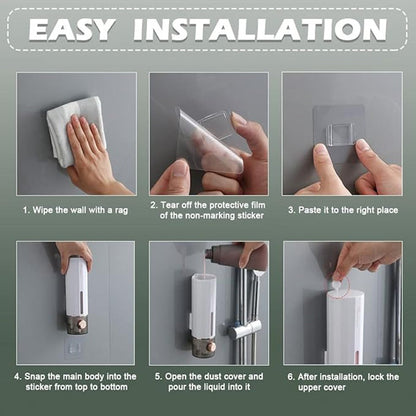 EASY INSTALLATION

1. Wipe the wall with a rag

2. Tear off the protective film of the non-marking sticker

3. Paste it to the right place

4. Snap the main body into the sticker from top to bottom

5. Open the dust cover and pour the liquid into it

6. After installation, lock the upper cover