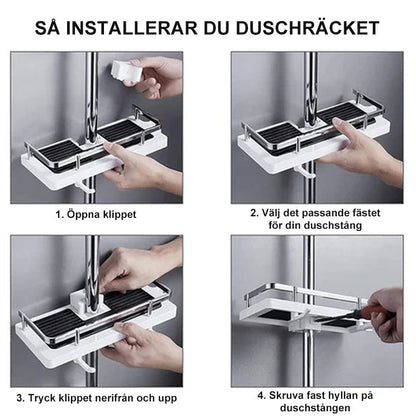 SÅ INSTALLERAR DU DUSCHRÄCKET

1. Öppna klippet

2. Välj det passande fästet för din duschstång

3. Tryck klippet nerifrån och upp

4. Skruva fast hyllan på duschstången