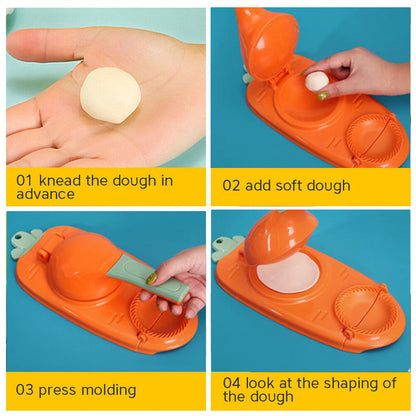 01 knead the dough in advance

02 add soft dough

03 press molding

04 look at the shaping of the dough