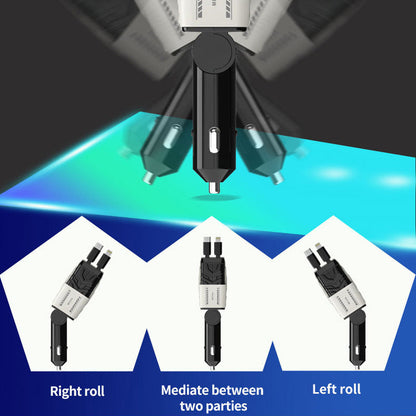 Right roll

Mediate between two parties

Left roll