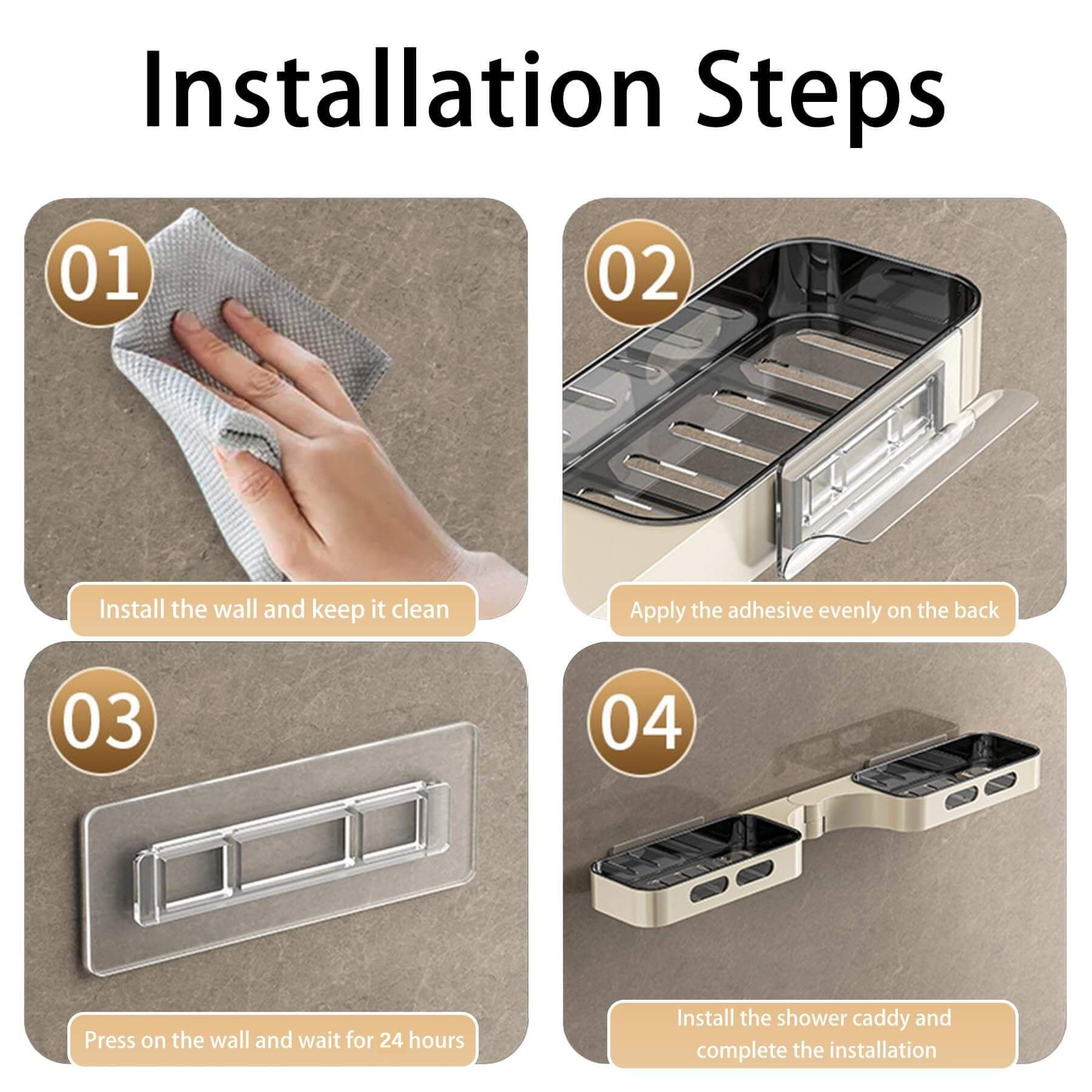 Installation Steps

01

Install the wall and keep it clean

02

Apply the adhesive evenly on the back

03

Press on the wall and wait for 24 hours

04

Install the shower caddy and complete the installation