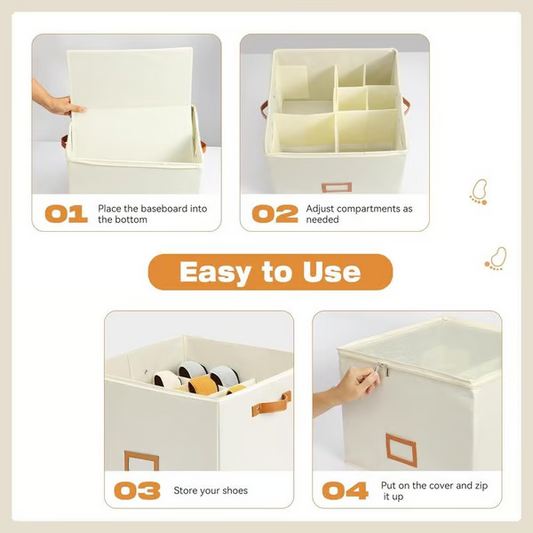 01 Place the baseboard into the bottom

02 Adjust compartments as needed

Easy to Use

03 Store your shoes

04 Put on the cover and zip it up